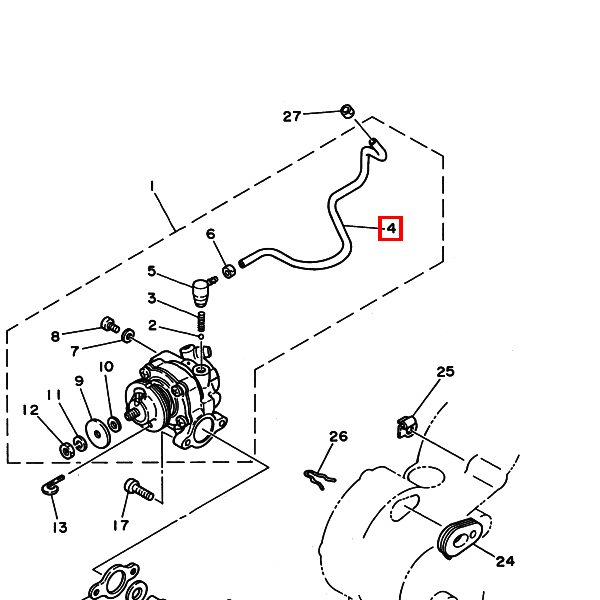 27
1
4
6
5
3
2
8
7
10
9
11
12
25
26
13
17
24