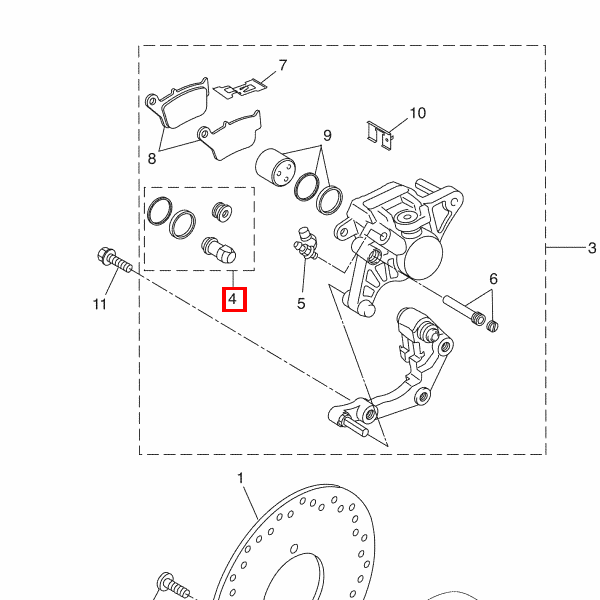 7
10
8
9
3
11
4
5
6
1