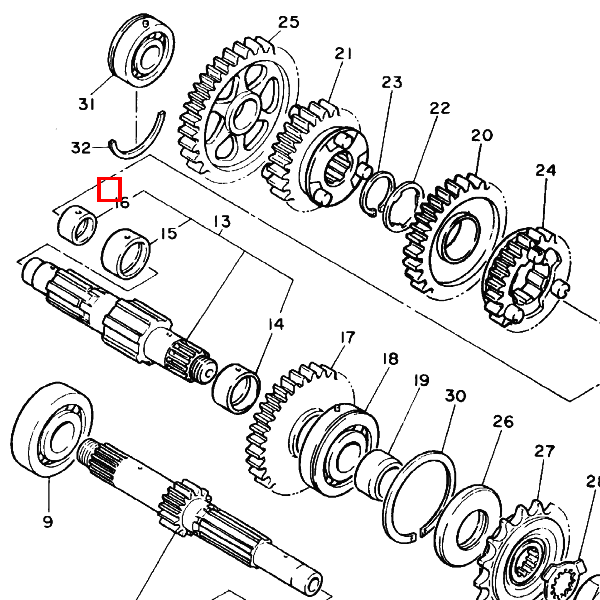 25
21
23
22
20
24
31
32
16
15
13
14
17
18
19
30
26
27
28
9