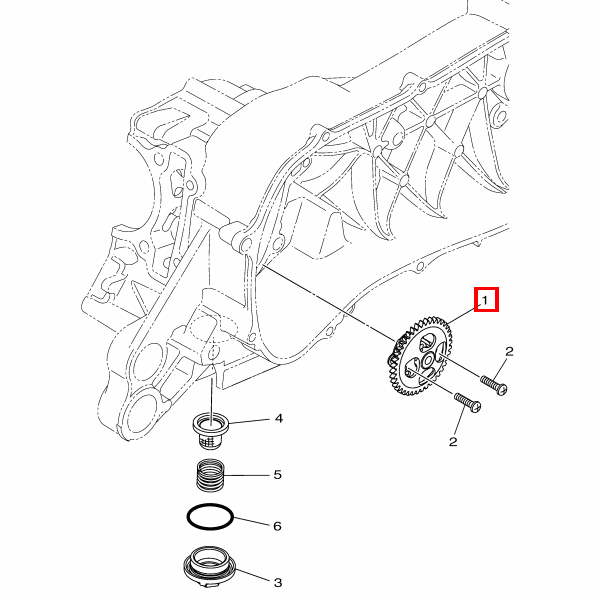 1
2
2
4
5
6
3