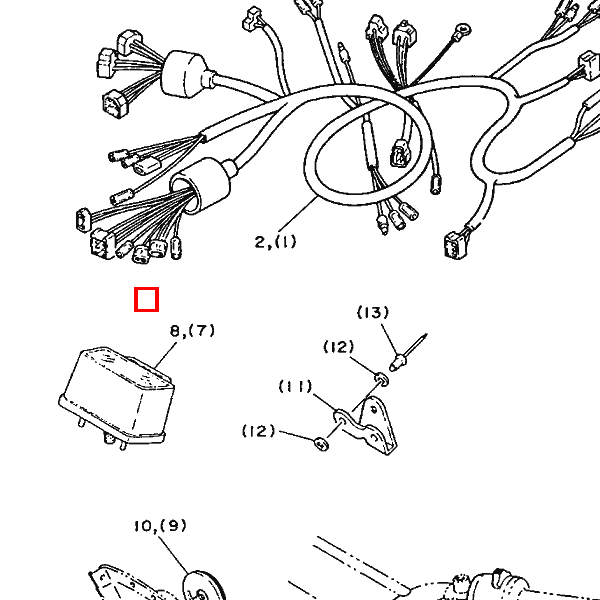 2,(1)

8,(7)

(13)

(12)

(11)

(12)

10,(9)