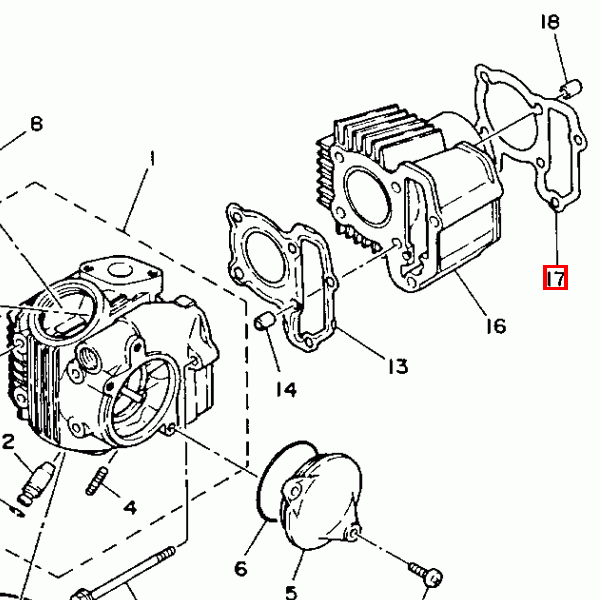 18
8
1
17
16
13
14
2
4
6
5