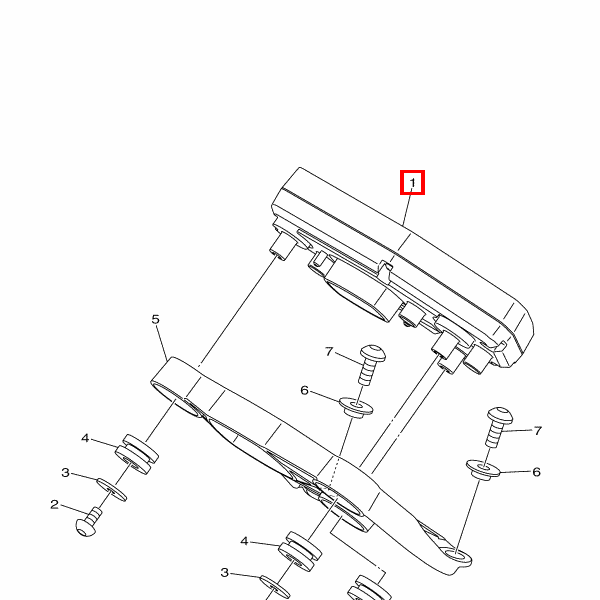 1
5
7
6
7
6
4
3
2
4
3