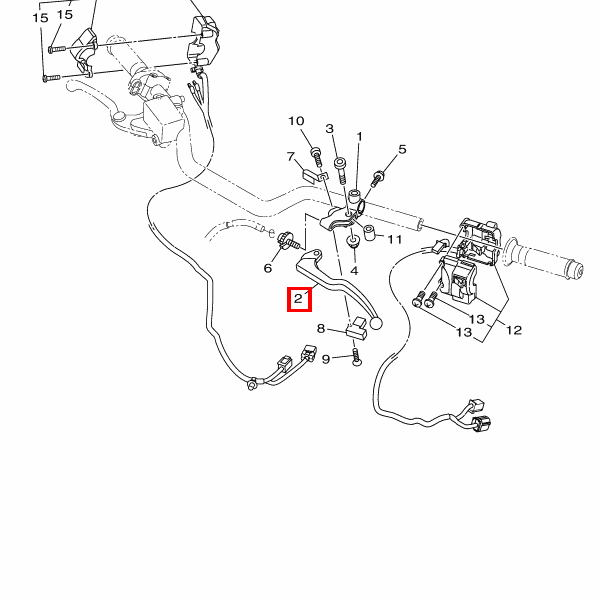 15
15
10
3
1
5
7
11
6
4
2
8
9
13
13
12