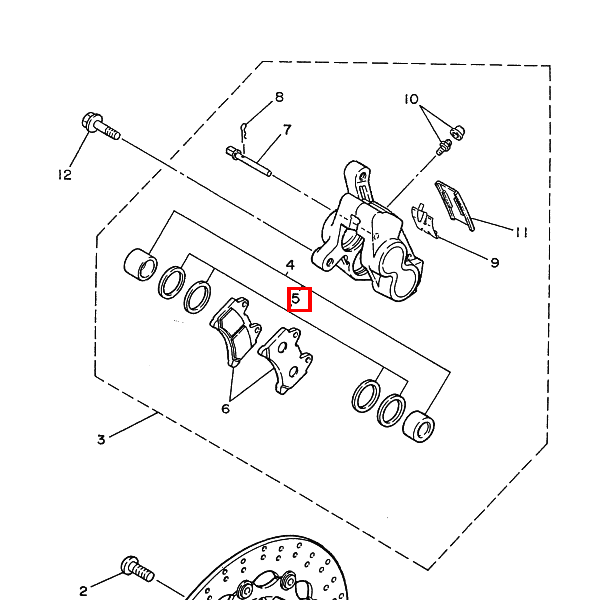 8
10
7
12
11
9
4
5
6
3
2