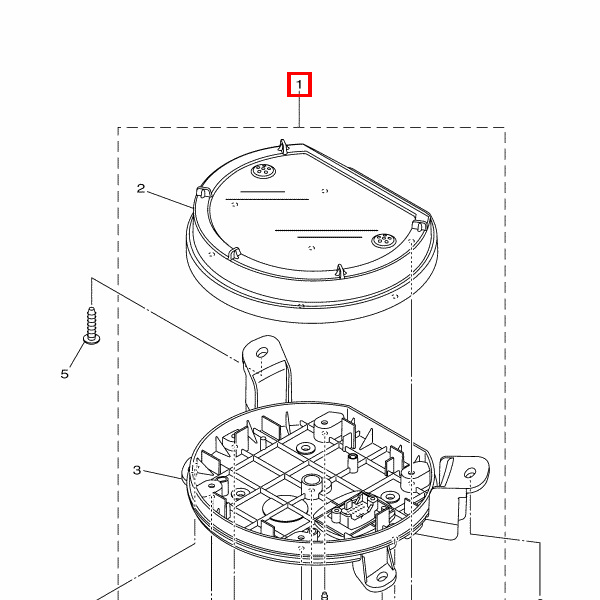 1
2
5
3