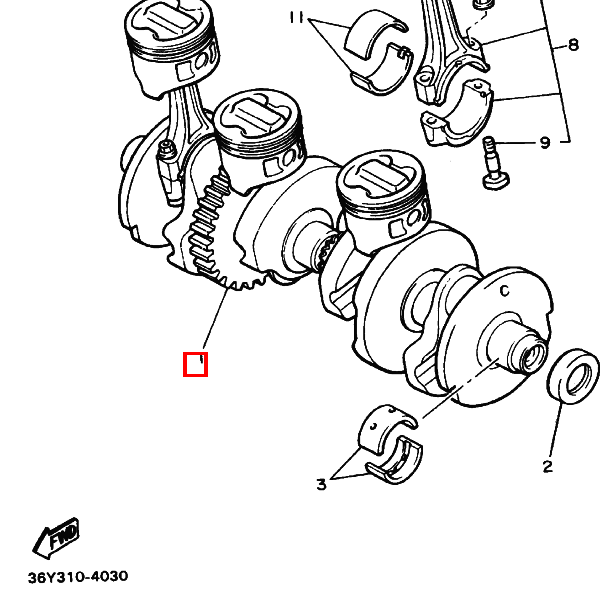 11
8
9
C
1
2
3
FWD
36Y310-4030