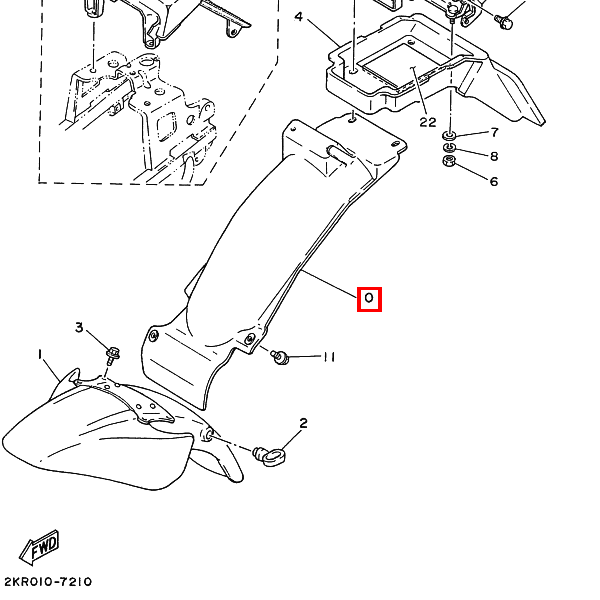 4
22
7
8
6
0
3
1
11
2
FWD
2KR010-7210