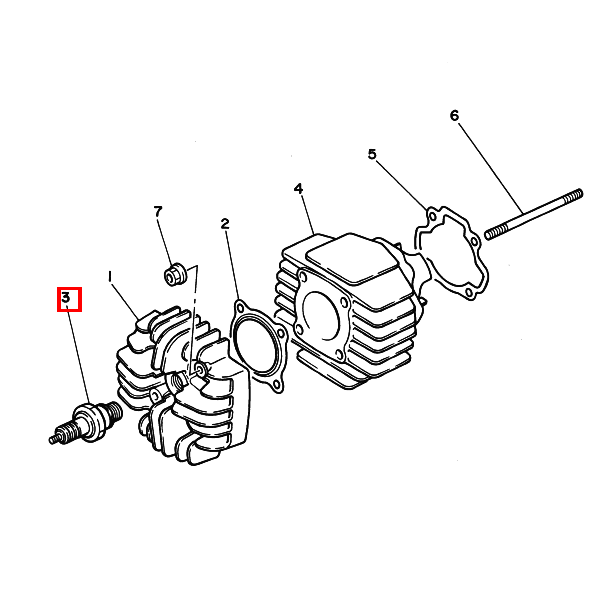 6
5
4
7
2
1
3