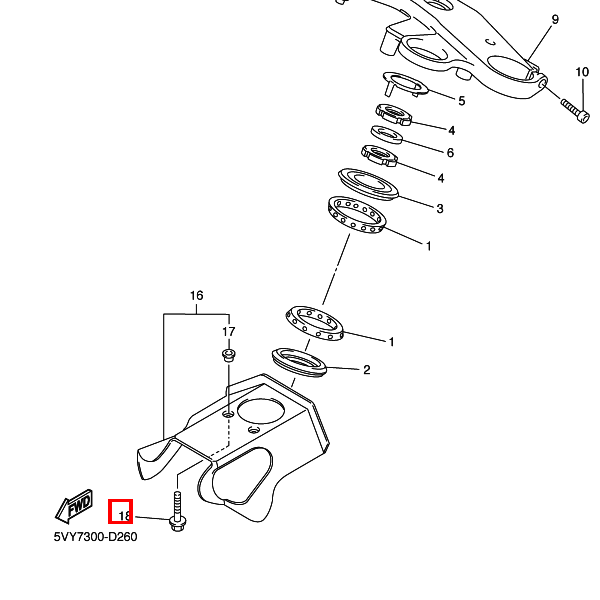 9
10
5
4
6
4
3
1
16
17
1
2
FWD
18
5VY7300-D260