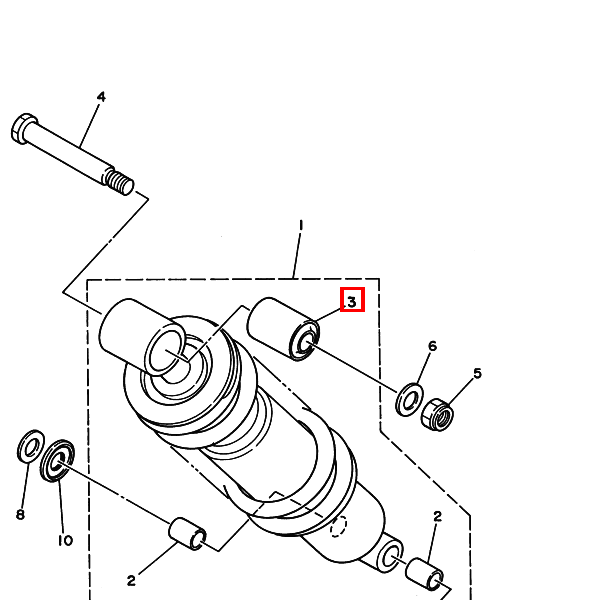 4
1
3
6
5
8
10
2
2