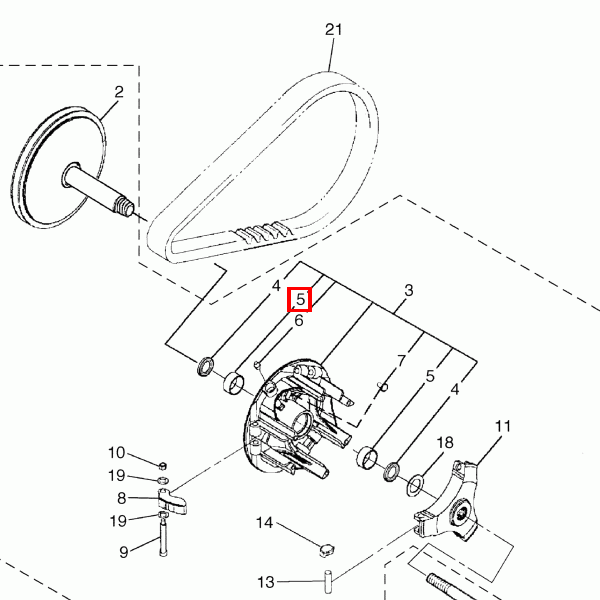 21
2
4
5
6
3
7
5
4
11
18
10
19
8
19
9
14
13