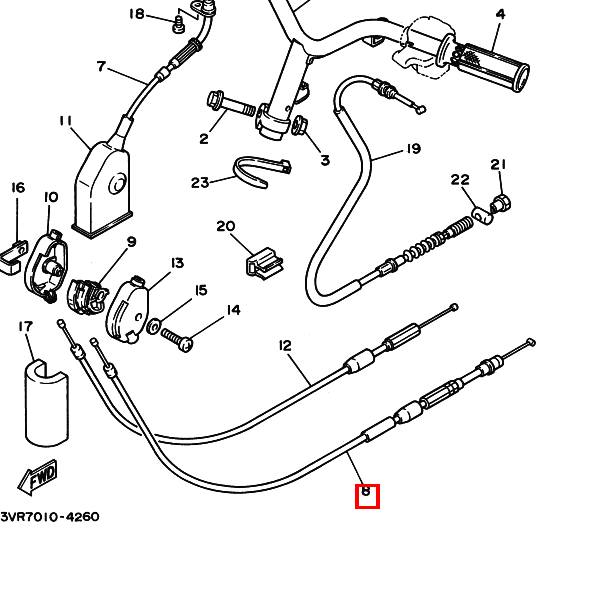 18
4
7
11
2
3
19
23
21
22
16
10
20
9
13
15
14
17
12
FWD
8
3VR7010-4260