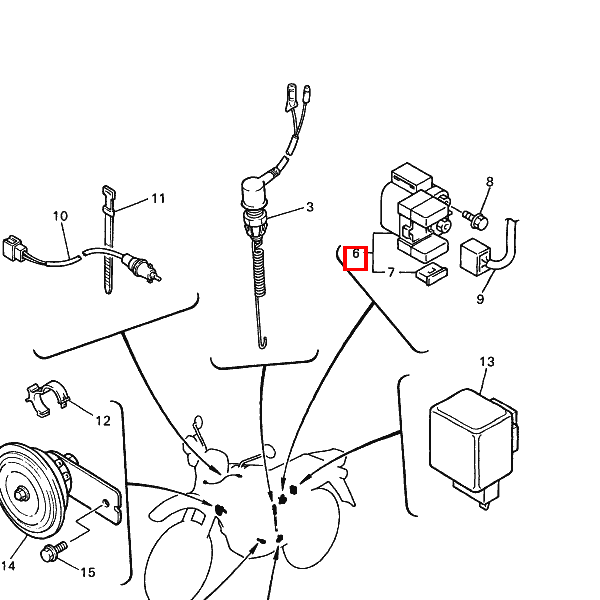 11
10
3
8
6
7
9
13
12
14
15