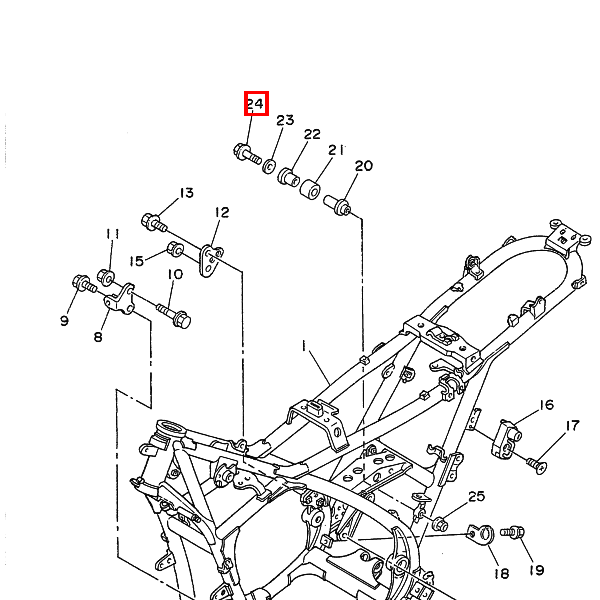 24
23
22
21
20
13
12
11
15
10
9
8
1
16
17
25
18
19