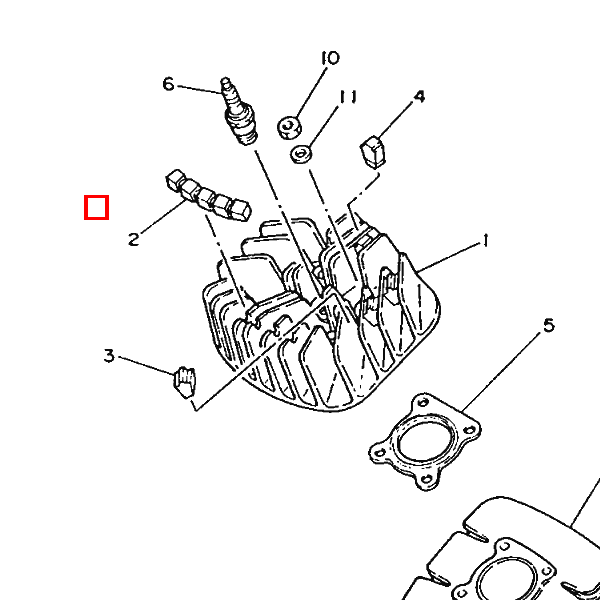 10
6
11
4
2
1
5
3