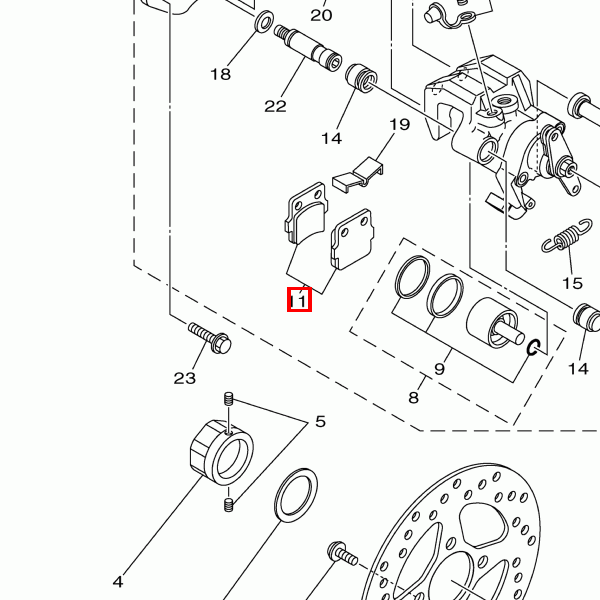 20
18
22
14
19
11
15
14
9
8
23
5
4