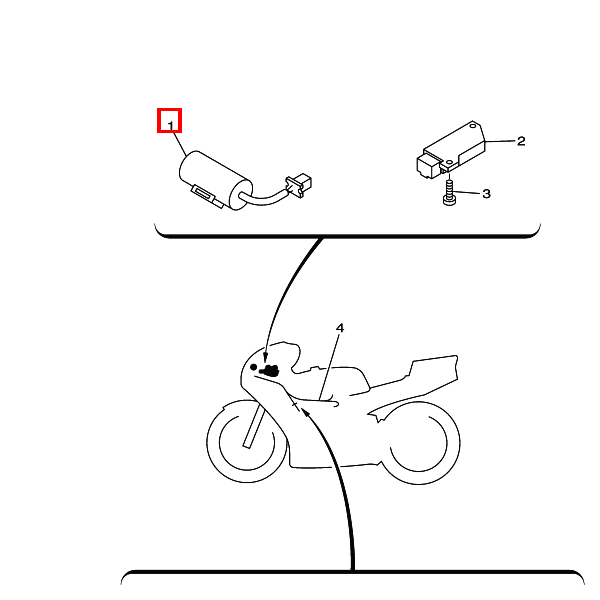 1
2
3
4