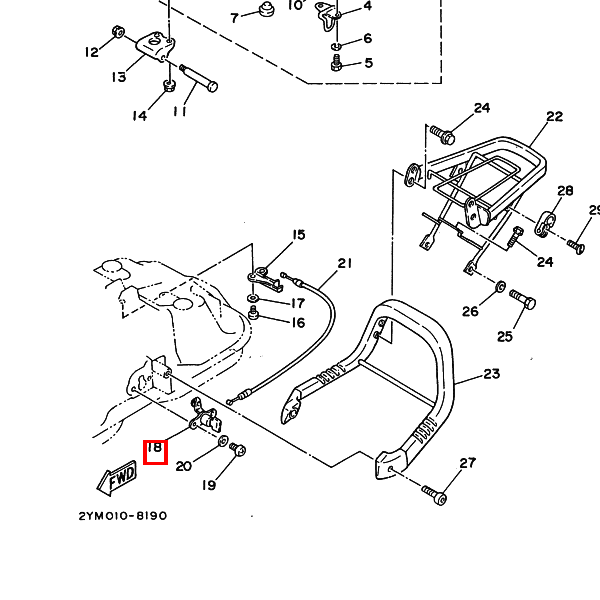 7
10
4
6
5
12
13
14
11
24
22
28
29
24
15
21
17
16
26
25
23
18
20
19
27
FWD
2YM010-8190