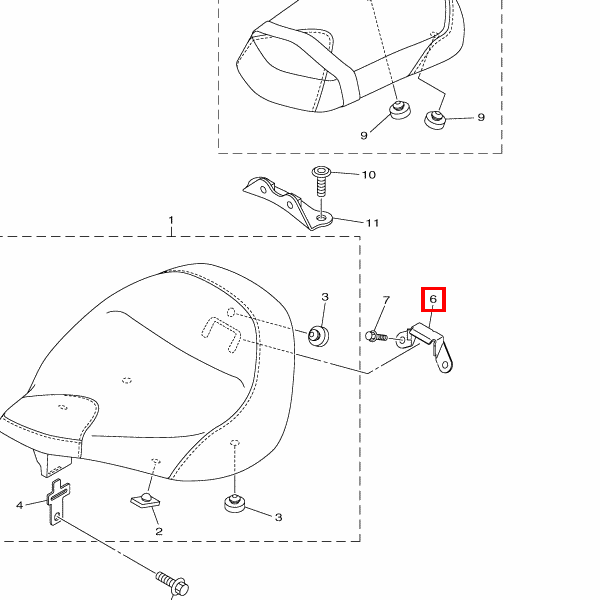 9
9
10
11
1
3
7
6
4
2
3