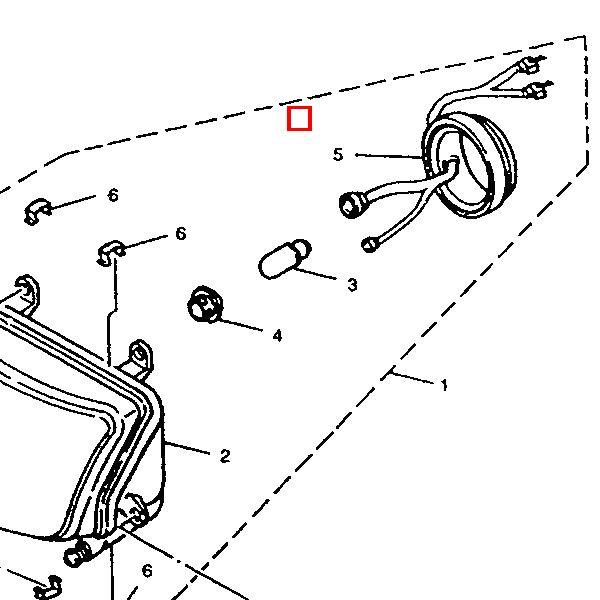 5
6
6
3
4
1
2
6