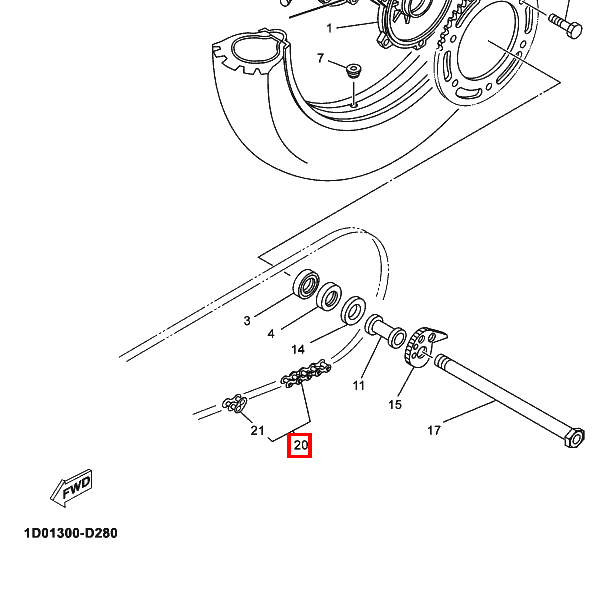 1
7
3
4
14
11
15
17
21
20
FWD
1D01300-D280