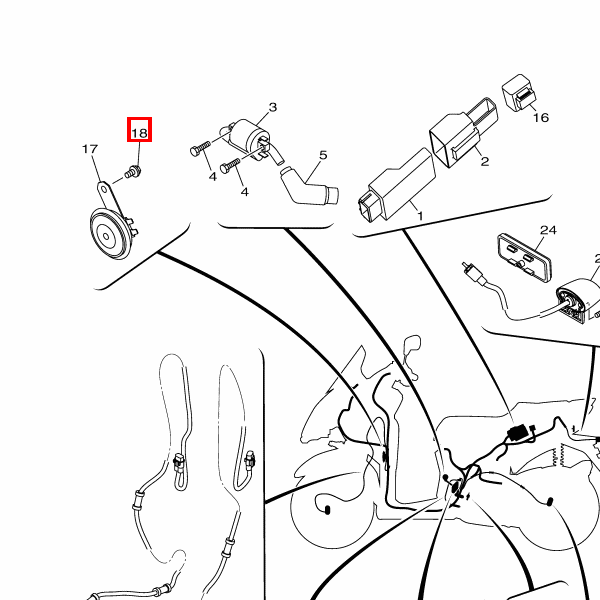 18
17
3
4
4
5
16
2
1
24
2