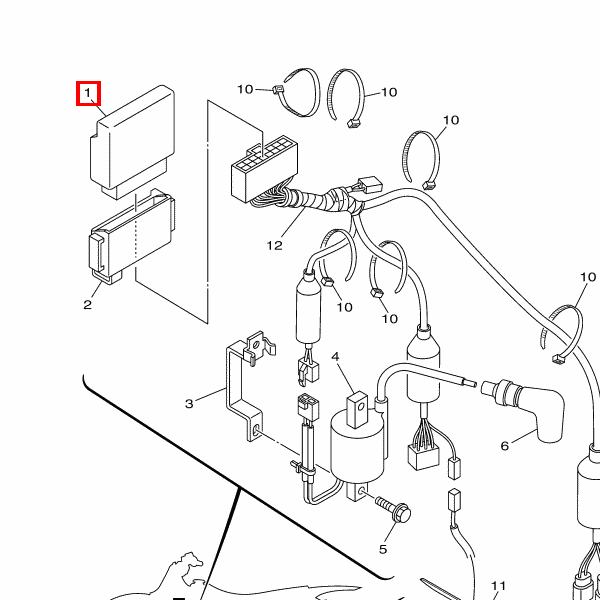 1
10
10
10
12
2
10
10
10
4
3
6
5
11