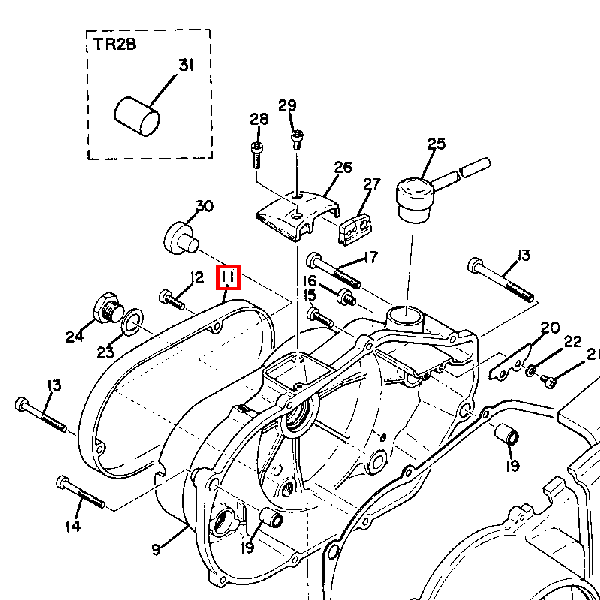 TR2B
31
28
29
25
26
27
30
17
13
12
11
16
15
24
23
20
22
21
13
8
19
14
9
19