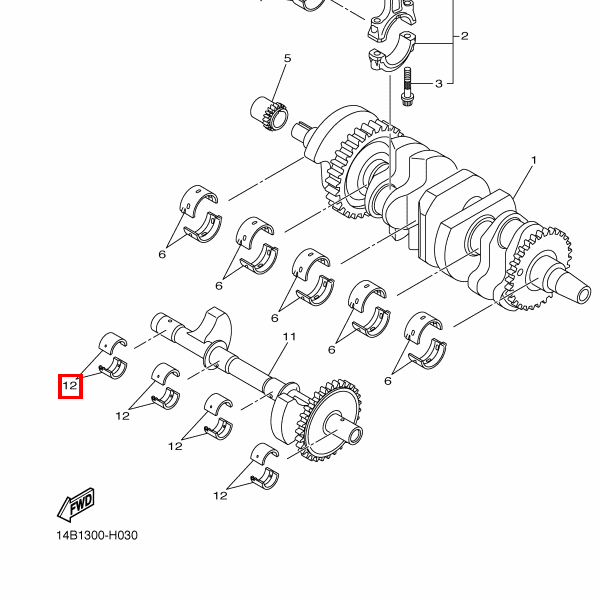 2
5
3
1
6
6
6
6
6
11
12
12
12
12
FWD
14B1300-H030