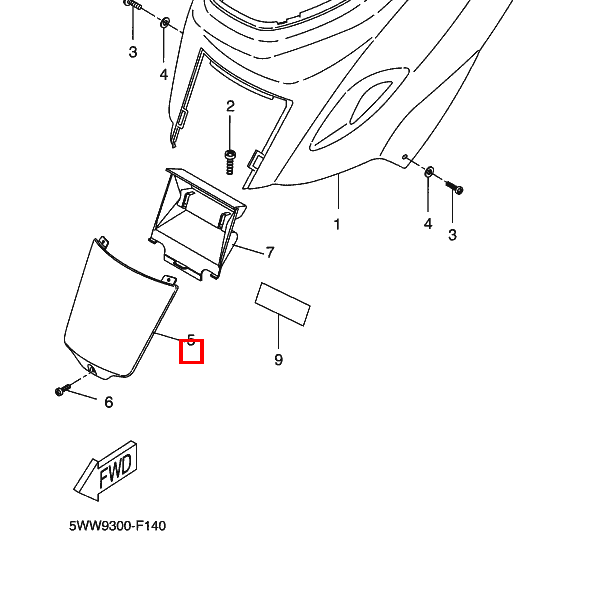 3
4
2
1
4
3
7
5
9
6
FWD
5WW9300-F140