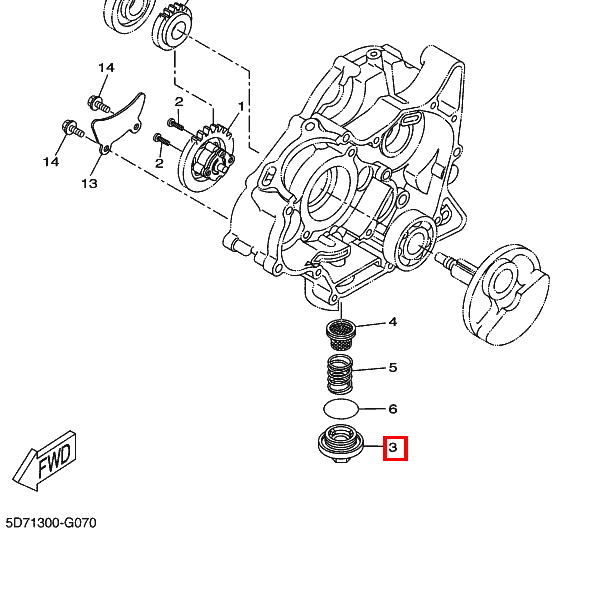 14
2
1
14
2
13
4
5
6
3
FWD
5D71300-G070