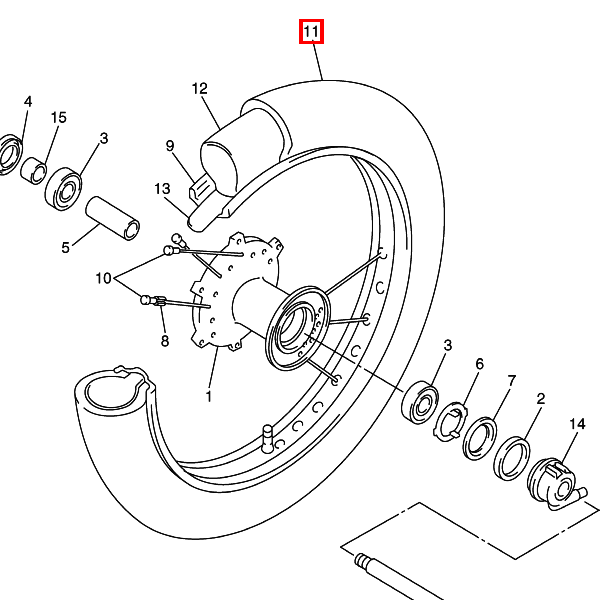 11
12
4
15
3
9
13
5
10
8
1
3
6
7
2
14