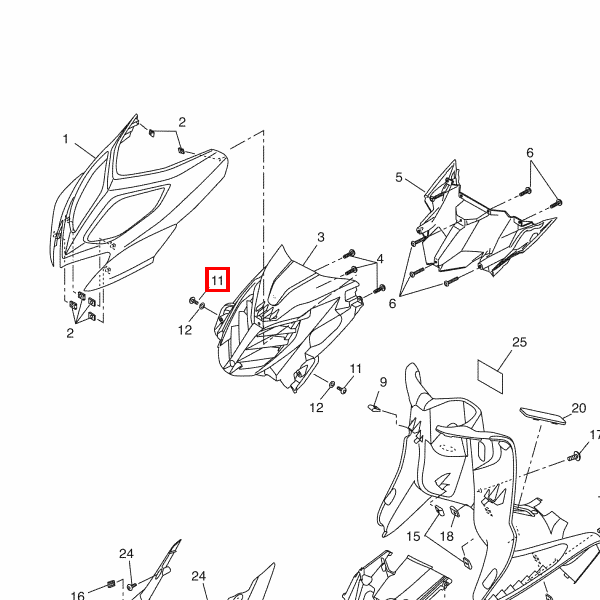 1
2
2
3
4
5
6
6
11
12
11
12
9
25
20
17
15
18
24
24
16