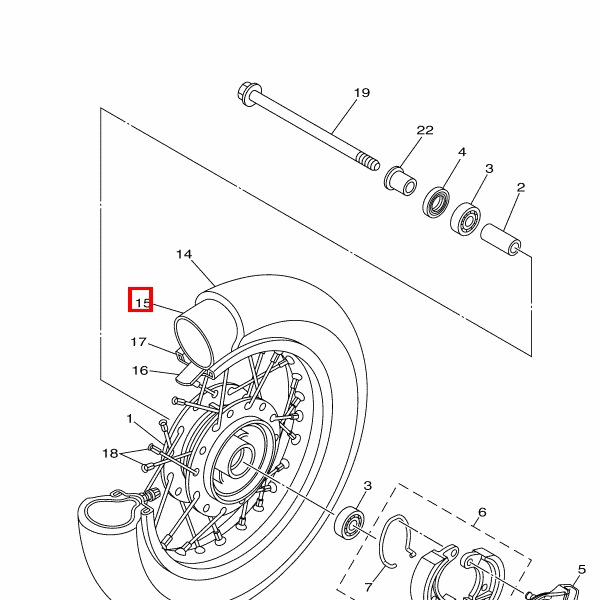 19
22
4
3
2
14
15
17
16
1
18
3
6
7
5