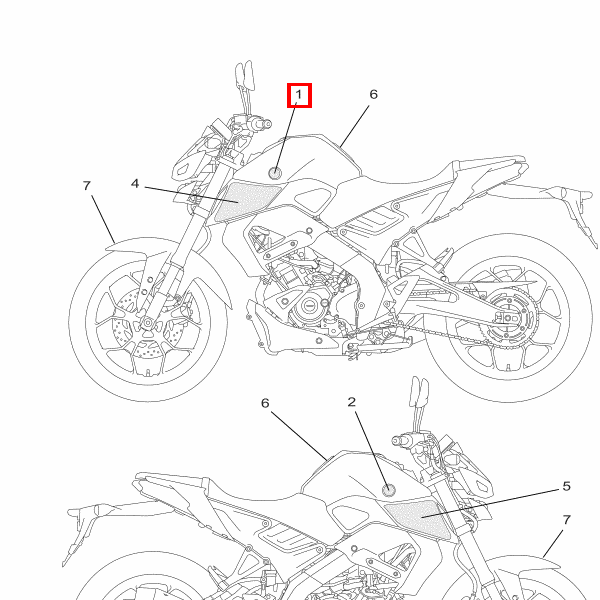 1
6
7
4
6
2
5
7