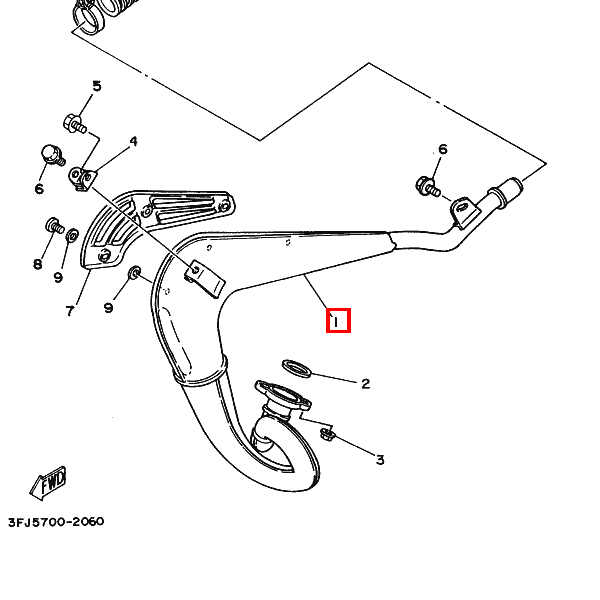 5
4
6
6
8
9
7
9
1
2
3
FWD
3FJ5700-2060