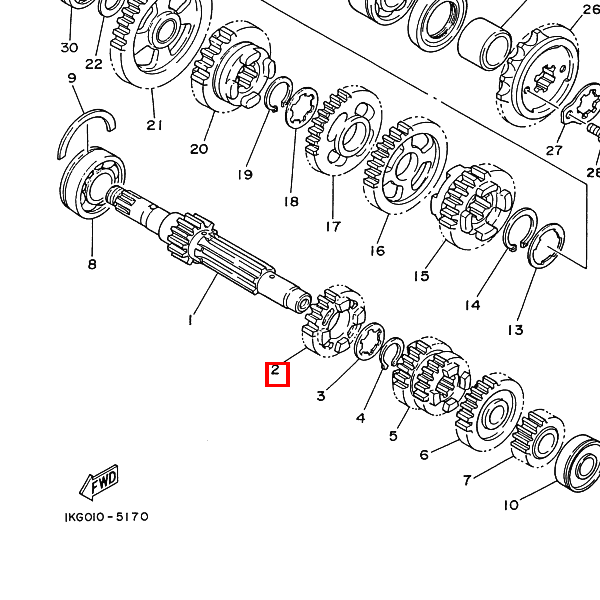 30
22
26
9
21
20
19
18
17
16
15
14
13
27
28
8
1
2
3
4
5
6
7
10
FWD
IKG010-5170