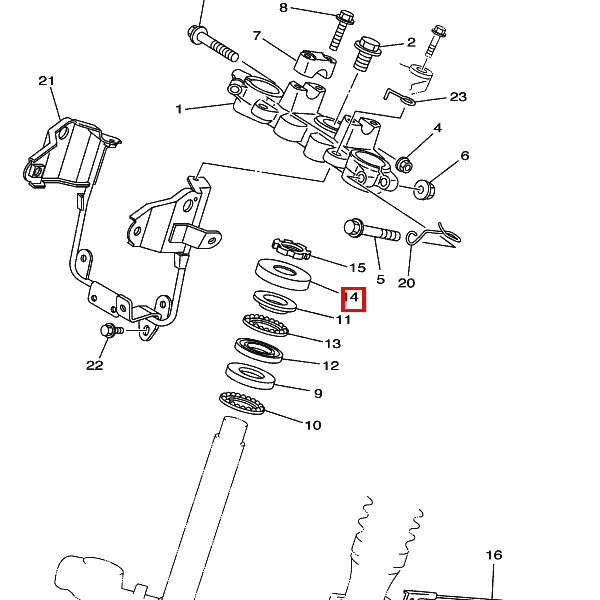 8
7
2
21
1
23
4
6
15
5
20
14
11
13
22
12
9
10
16