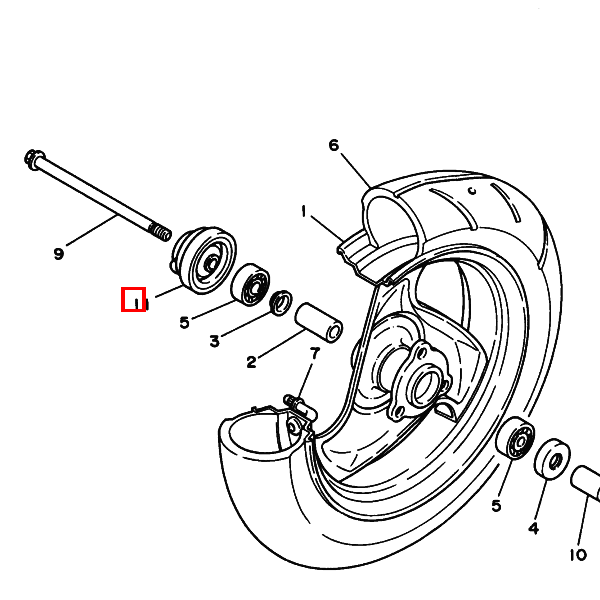 6
1
9
11
5
3
2
7
5
4
10