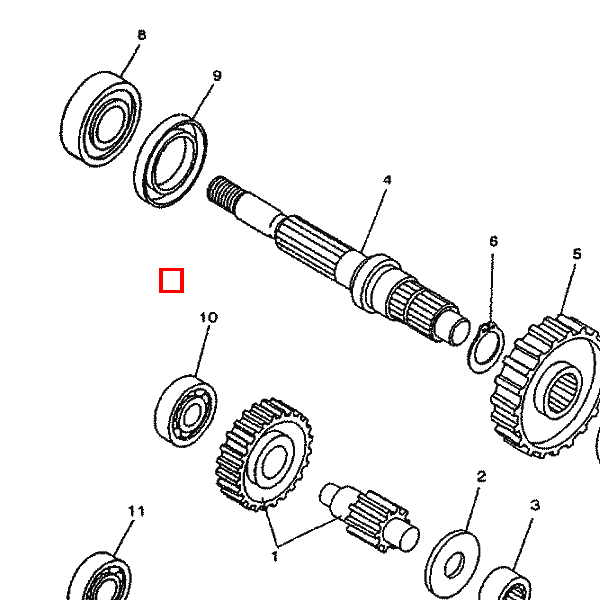 8
9
4
6
5
10
2
3
11
1