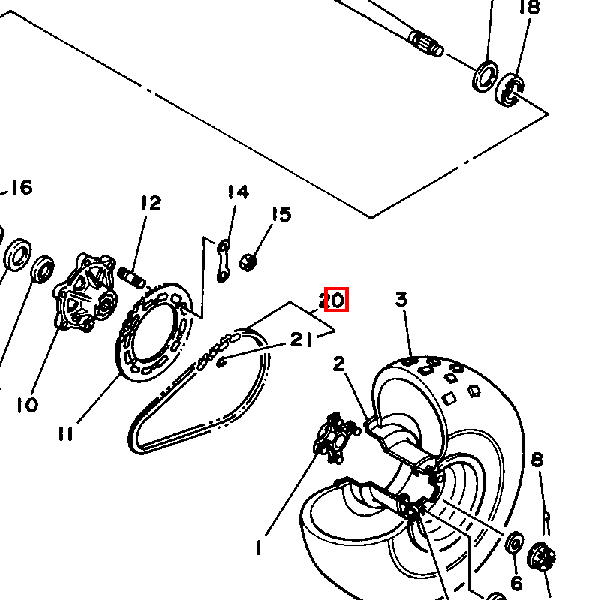 18
16
12
14
15
20
3
21
2
10
11
8
1
6