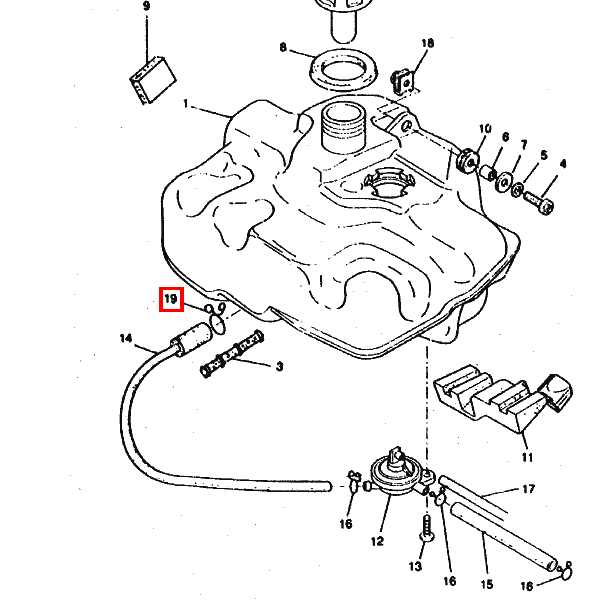 9
8
18
1
10
6
7
5
4
19
14
3
11
17
16
12
13
16
15
16