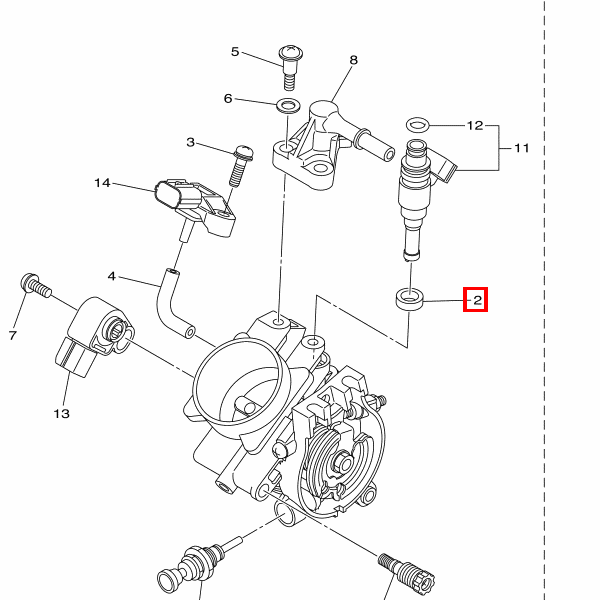 5
8
6
12
11
3
14
4
2
7
13