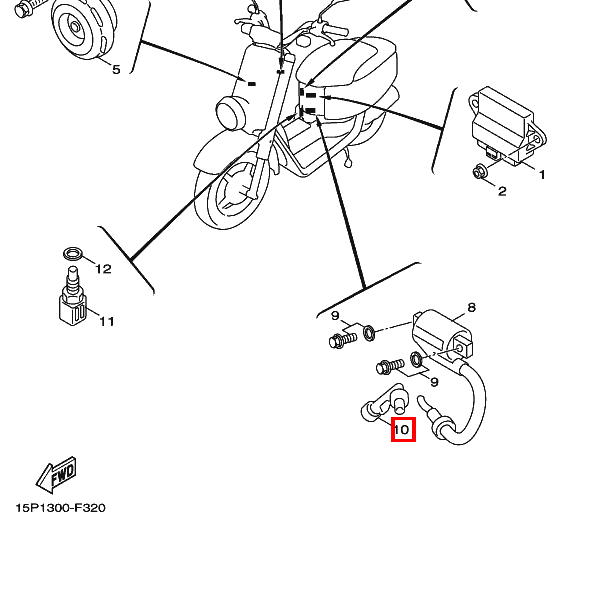 5
1
2
12
11
9
8
9
10
FWD
15P1300-F320