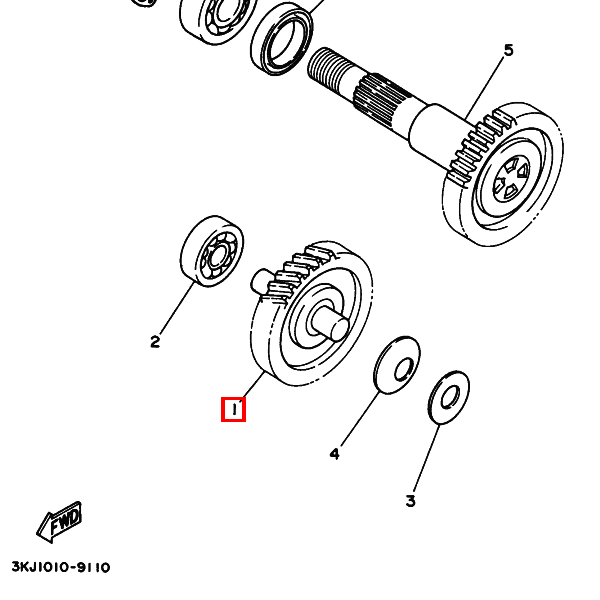 5

2

1

4

3

FWD

3KJ1010-9110