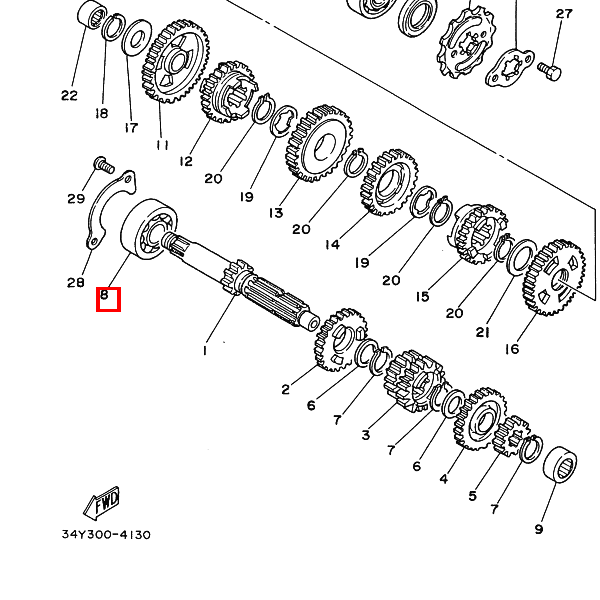 27
22
18
17
11
12
20
19
13
20
14
19
20
15
20
21
16
29
28
8
1
2
6
7
3
7
6
4
5
7
9
FWD
34Y300-4130