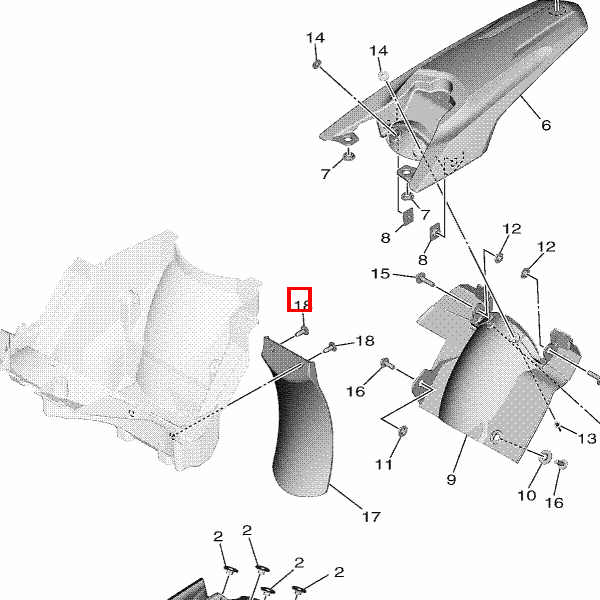 14
14
6
7
7
8
8
12
12
15
18
18
16
13
11
9
10
16
17
2
2
2
2