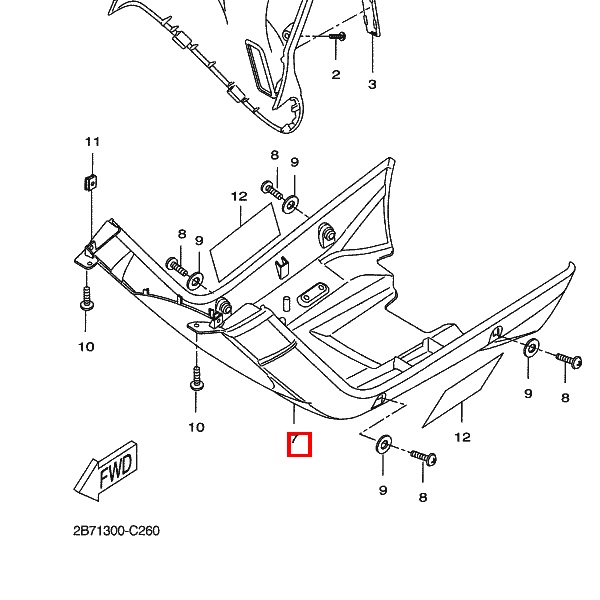 2
3
11
8
9
12
8
9
10
10
7
9
8
12
9
8
FWD
2B71300-C260