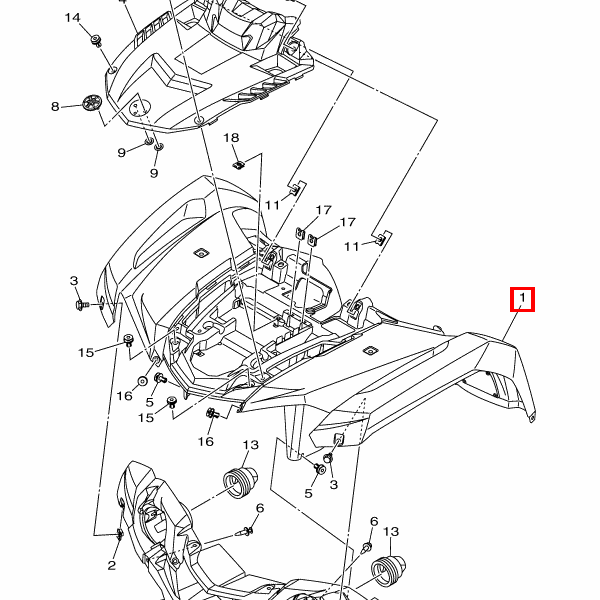 14
8
9
9
18
11
17
17
11
1
3
15
16
5
15
16
13
5
3
6
6
13
2